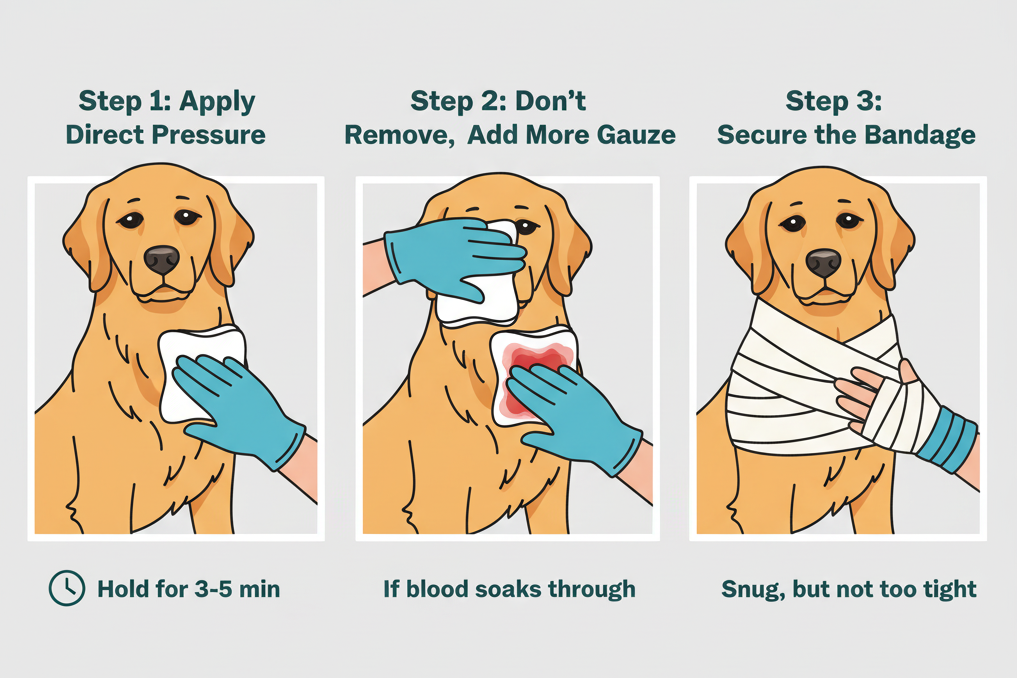 Step 1: Apply Direct Pressure

Hold for 3-5 min

Step 2: Don't Remove, Add More Gauze

If blood soaks through

Step 3: Secure the Bandage

Snug, but not too tight